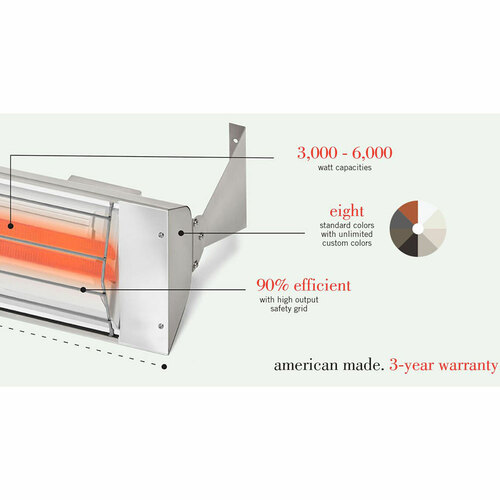 3,000 - 6,000
watt capacities

eight
standard colors with unlimited custom colors

90% efficient
with high output safety grid

american made. 3-year warranty