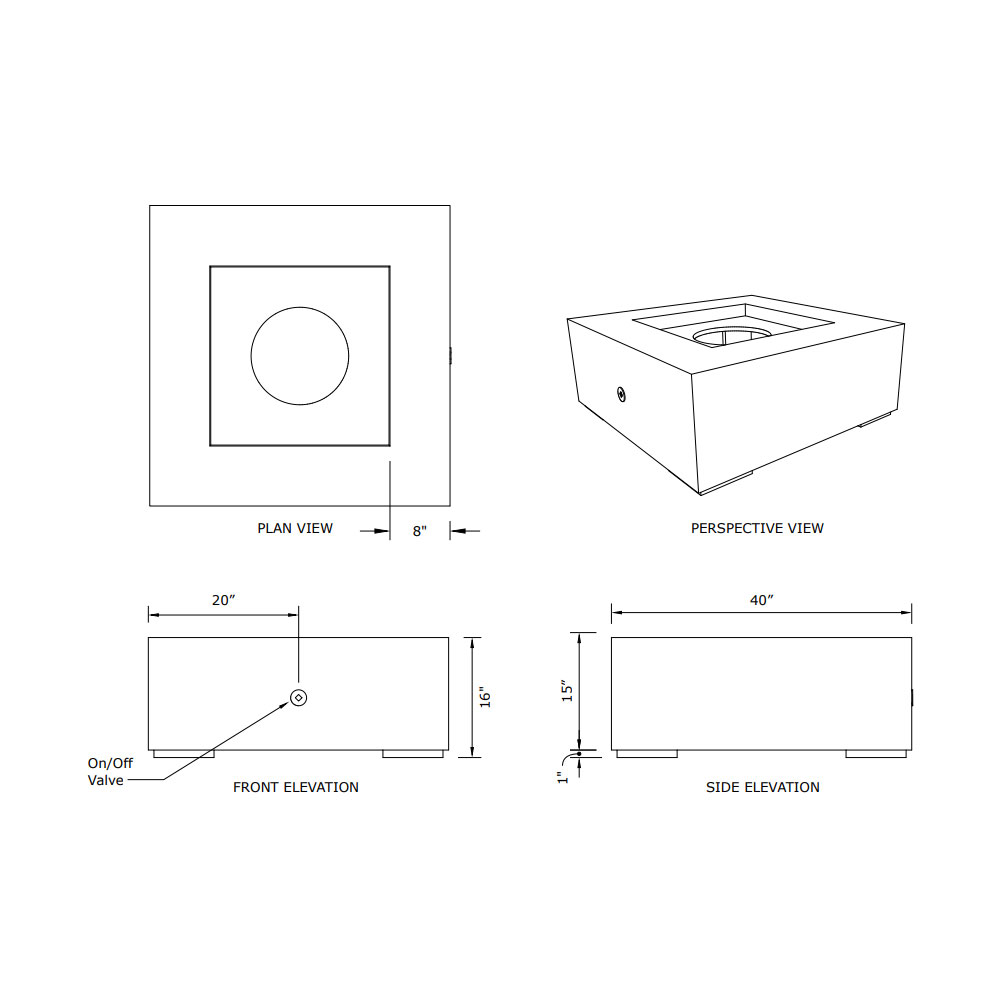 PLAN VIEW

8"

PERSPECTIVE VIEW

20"

16"

On/Off Valve

FRONT ELEVATION

40"

15"

1"

SIDE ELEVATION