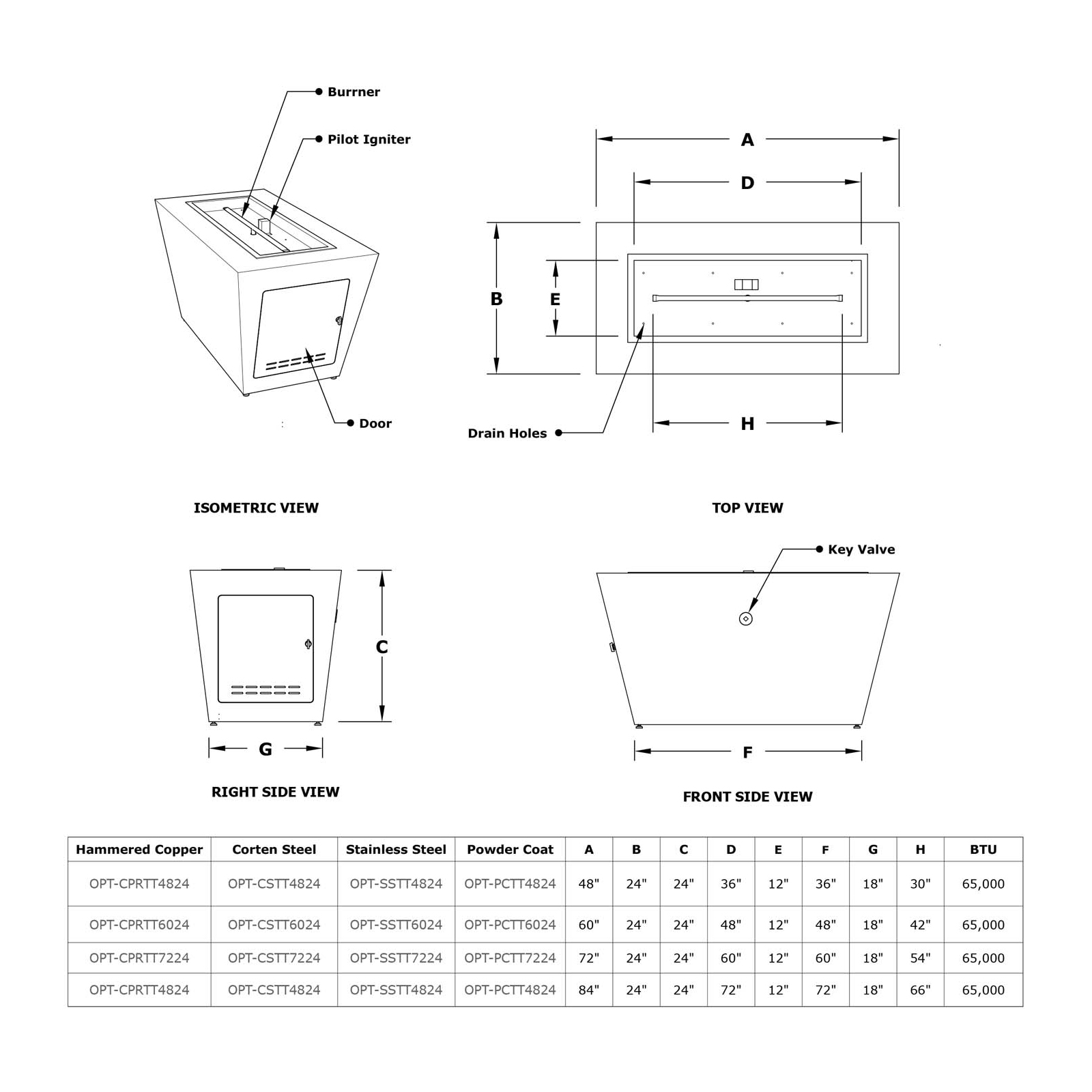 Burrner

Pilot Igniter

Door

ISOMETRIC VIEW

A

D

B

E

Drain Holes

H

TOP VIEW

C

G

RIGHT SIDE VIEW

Key Valve

F

FRONT SIDE VIEW

| Hammered Copper | Corten Steel | Stainless Steel | Powder Coat | A | B | C | D | E | F | G | H | BTU |
|---|---|---|---|---|---|---|---|---|---|---|---|---|
| OPT-CPRTT4824 | OPT-CSTT4824 | OPT-SSTT4824 | OPT-PCTT4824 | 48" | 24" | 24" | 36" | 12" | 36" | 18" | 30" | 65,000 |
| OPT-CPRTT6024 | OPT-CSTT6024 | OPT-SSTT6024 | OPT-PCTT6024 | 60" | 24" | 24" | 48" | 12" | 48" | 18" | 42" | 65,000 |
| OPT-CPRTT7224 | OPT-CSTT7224 | OPT-SSTT7224 | OPT-PCTT7224 | 72" | 24" | 24" | 60" | 12" | 60" | 18" | 54" | 65,000 |
| OPT-CPRTT4824 | OPT-CSTT4824 | OPT-SSTT4824 | OPT-PCTT4824 | 84" | 24" | 24" | 72" | 12" | 72" | 18" | 66" | 65,000 |