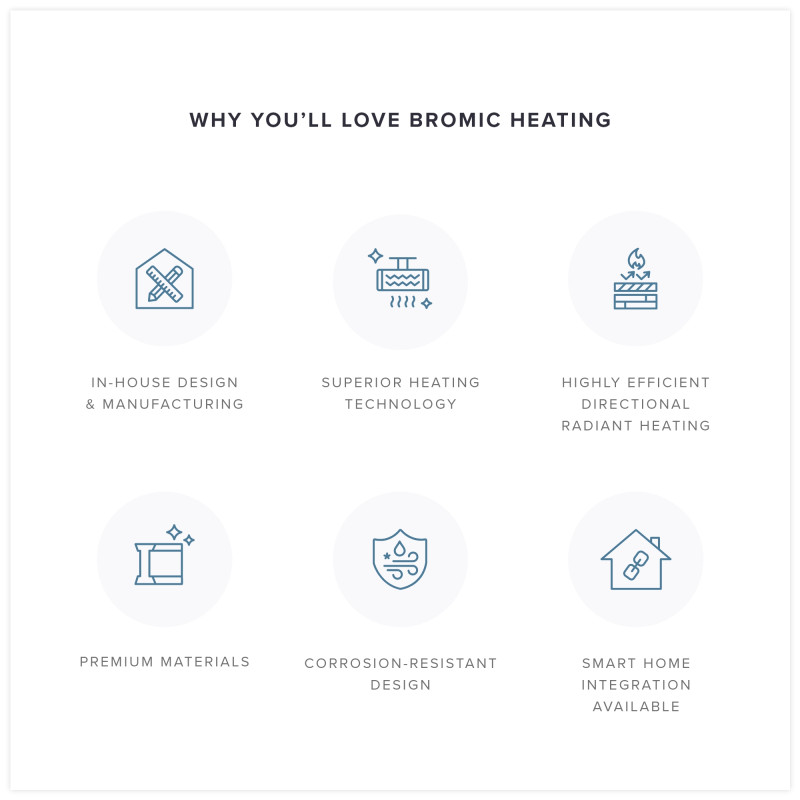 WHY YOU'LL LOVE BROMIC HEATING

IN-HOUSE DESIGN & MANUFACTURING

SUPERIOR HEATING TECHNOLOGY

HIGHLY EFFICIENT DIRECTIONAL RADIANT HEATING

PREMIUM MATERIALS

CORROSION-RESISTANT DESIGN

SMART HOME INTEGRATION AVAILABLE